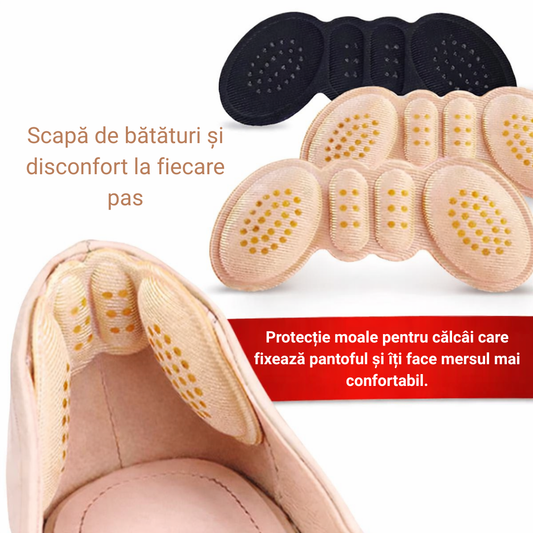 Scapă de bătături și disconfort la fiecare pas

Protecție moale pentru călcâi care fixează pantoful și îți face mersul mai confortabil.